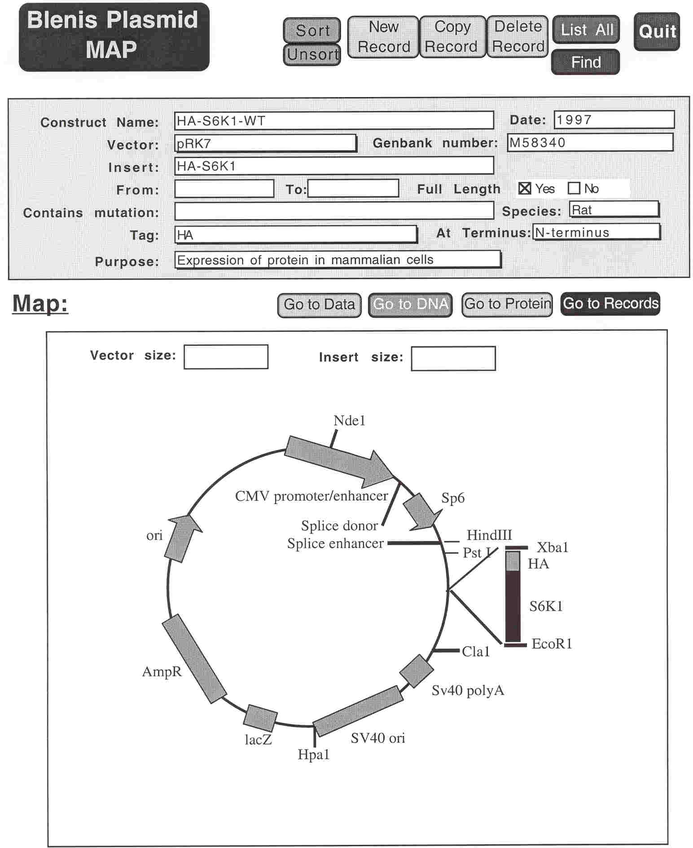 Blenis Plasmid MAP

Sort
Unsort
New Record
Copy Record
Delete Record
List All
Find
Quit

Construct Name: HA-S6K1-WT
Date: 1997
Vector: pRK7
Genbank number: M58340
Insert: HA-S6K1
From:
To:
Full Length ☒ Yes ☐ No
Contains mutation:
Species: Rat
Tag: HA
At Terminus: N-terminus
Purpose: Expression of protein in mammalian cells

Map:

Go to Data
Go to DNA
Go to Protein
Go to Records

Vector size:
Insert size:

Nde1
CMV promoter/enhancer
Sp6
Splice donor
Splice enhancer
HindIII
Pst I
Xba1
HA
S6K1
EcoR1
Cla1
Sv40 polyA
SV40 ori
Hpa1
lacZ
AmpR
ori